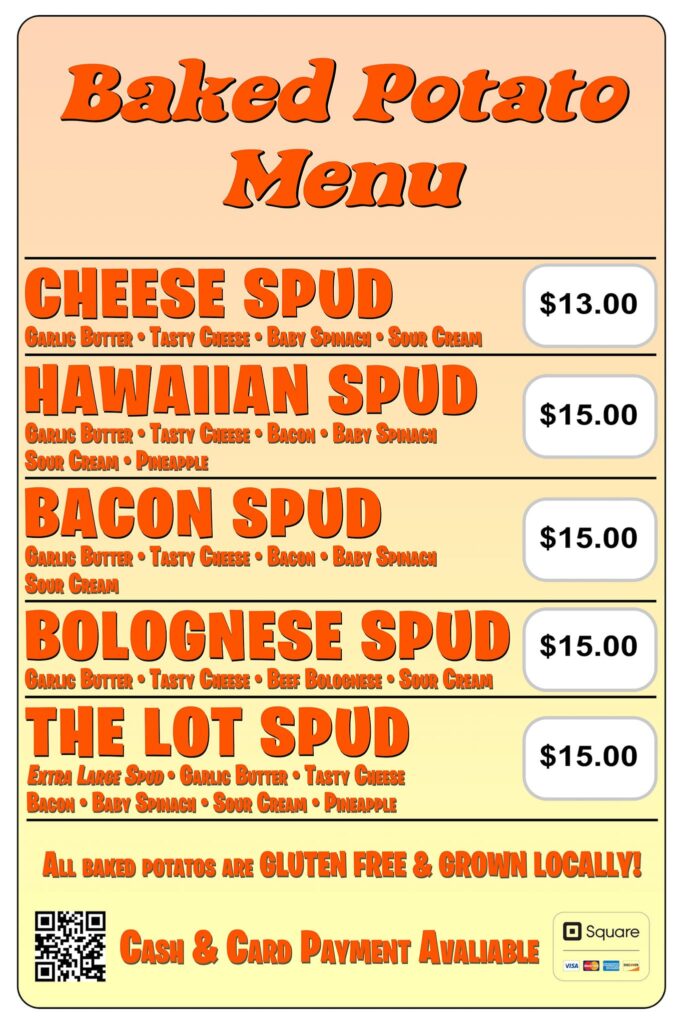 Baked Potato Menu

CHEESE SPUD
Garlic Butter • Tasty Cheese • Baby Spinach • Sour Cream
$13.00

HAWAIIAN SPUD
Garlic Butter • Tasty Cheese • Bacon • Baby Spinach Sour Cream • Pineapple
$15.00

BACON SPUD
Garlic Butter • Tasty Cheese • Bacon • Baby Spinach Sour Cream
$15.00

BOLOGNESE SPUD
Garlic Butter • Tasty Cheese • Beef Bolognese • Sour Cream
$15.00

THE LOT SPUD
Extra Large Spud • Garlic Butter • Tasty Cheese Bacon • Baby Spinach • Sour Cream • Pineapple
$15.00

All baked potatos are GLUTEN FREE & GROWN LOCALLY!

Cash & Card Payment Avaliable

Square